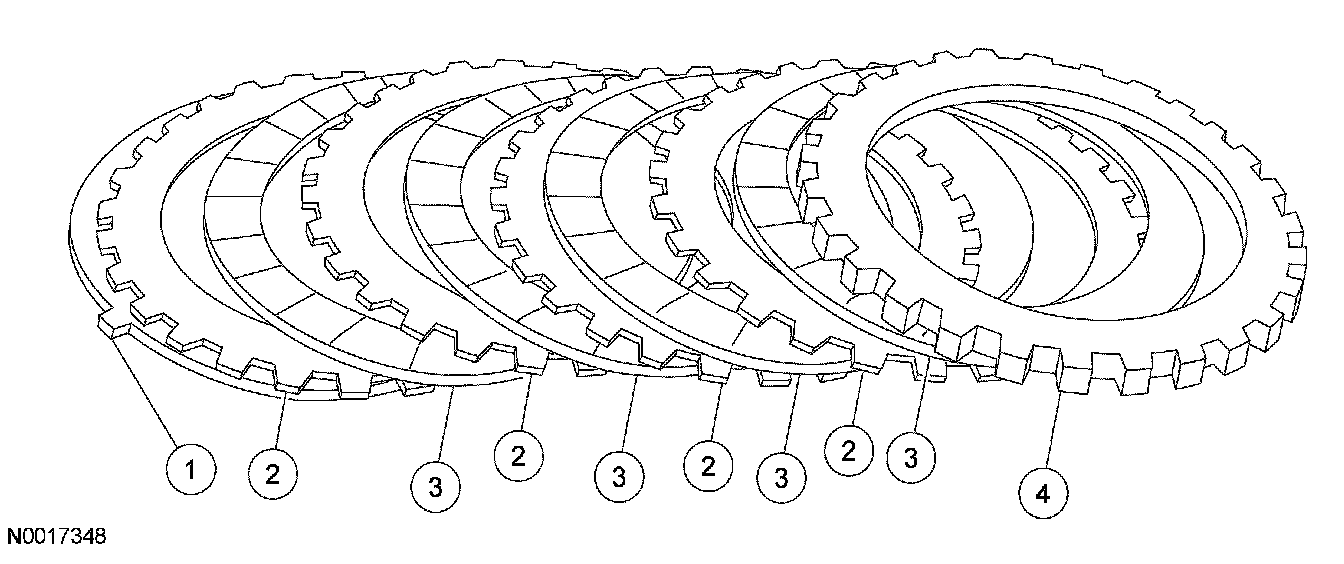 1 2 3 2 3 2 3 2 3 4

N0017348