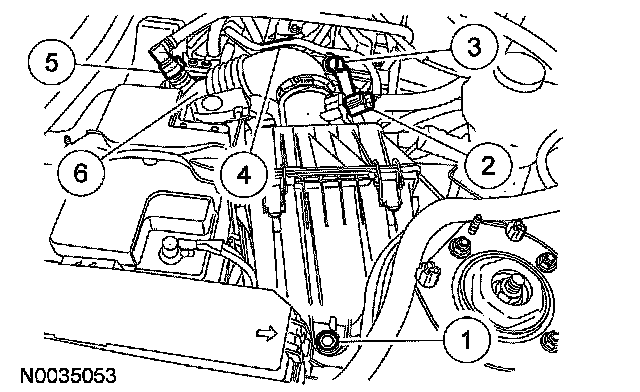 5
3
6
4
2
1
N0035053