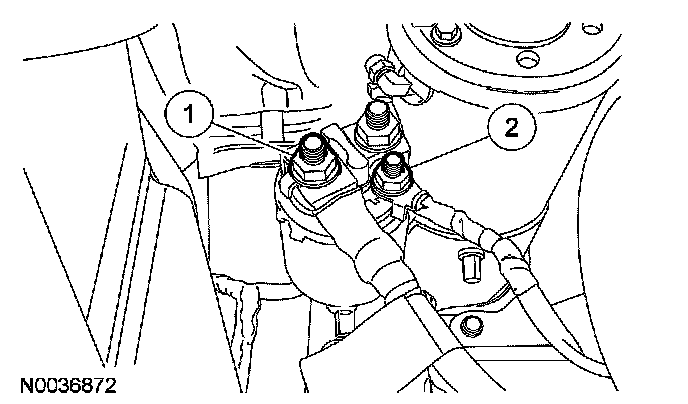 1
2
N0036872