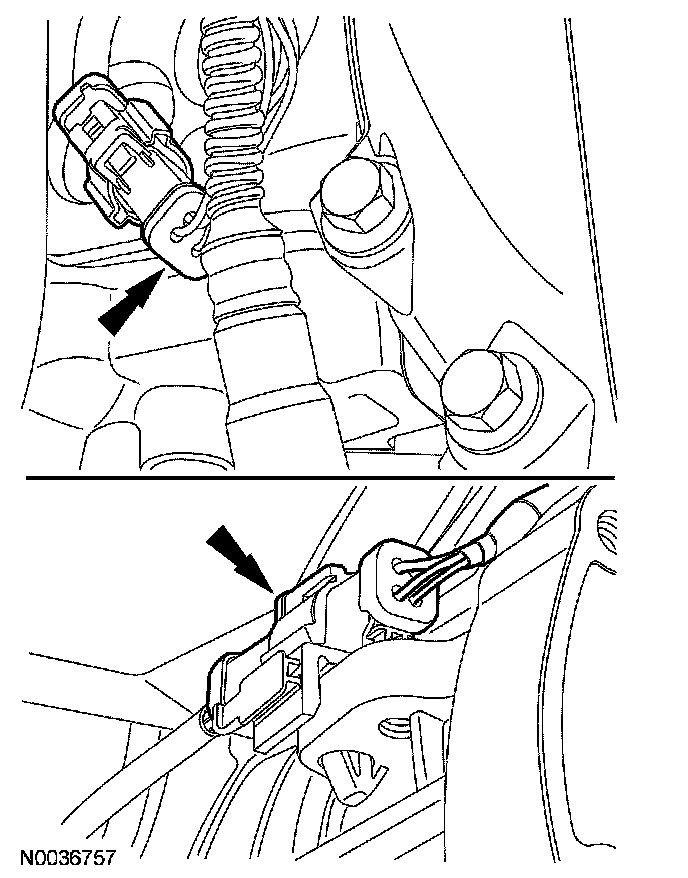 N0036757