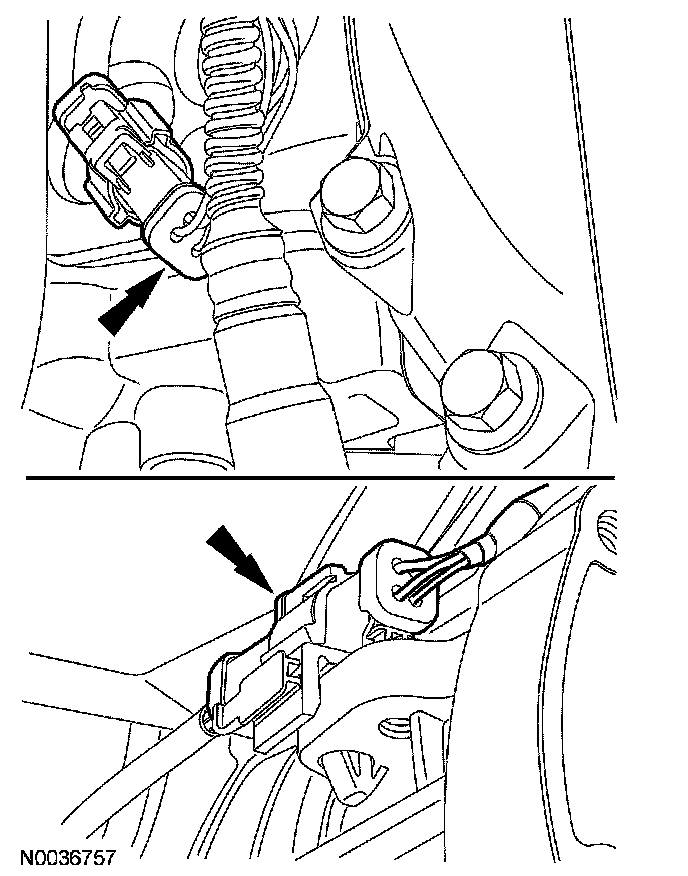 N0036757