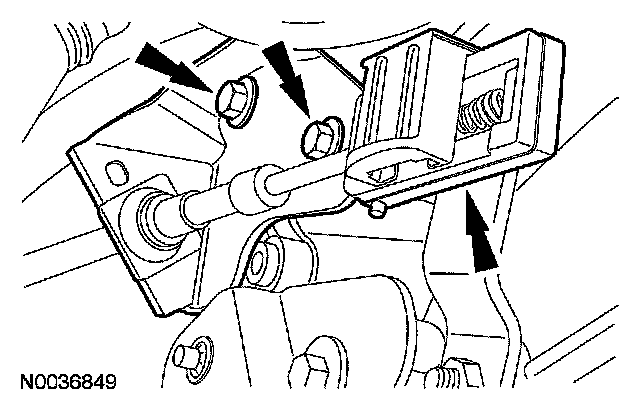 N0036849