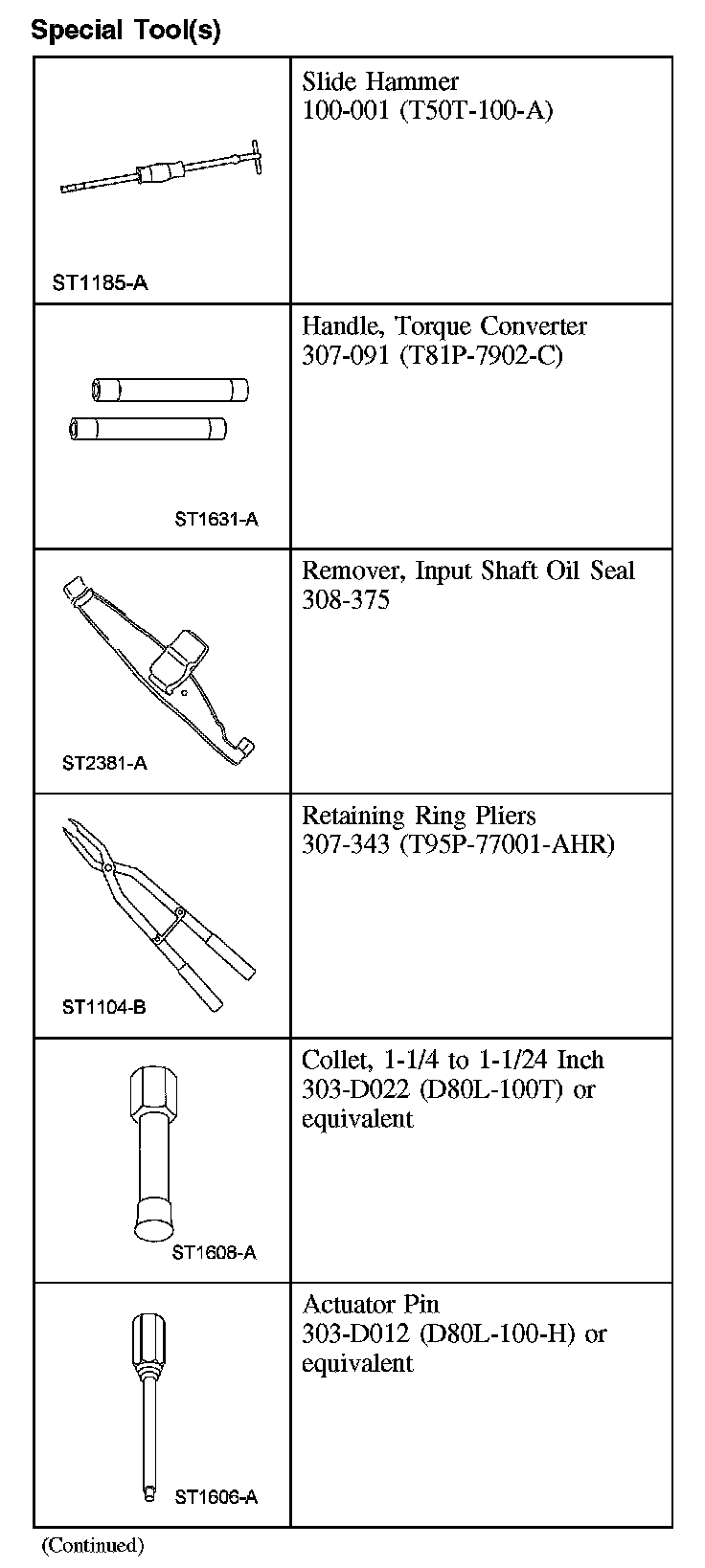 Special Tool(s)

| | |
|---|---|
| ST1185-A | Slide Hammer 100-001 (T50T-100-A) |
| ST1631-A | Handle, Torque Converter 307-091 (T81P-7902-C) |
| ST2381-A | Remover, Input Shaft Oil Seal 308-375 |
| ST1104-B | Retaining Ring Pliers 307-343 (T95P-77001-AHR) |
| ST1608-A | Collet, 1-1/4 to 1-1/24 Inch 303-D022 (D80L-100T) or equivalent |
| ST1606-A | Actuator Pin 303-D012 (D80L-100-H) or equivalent |

(Continued)