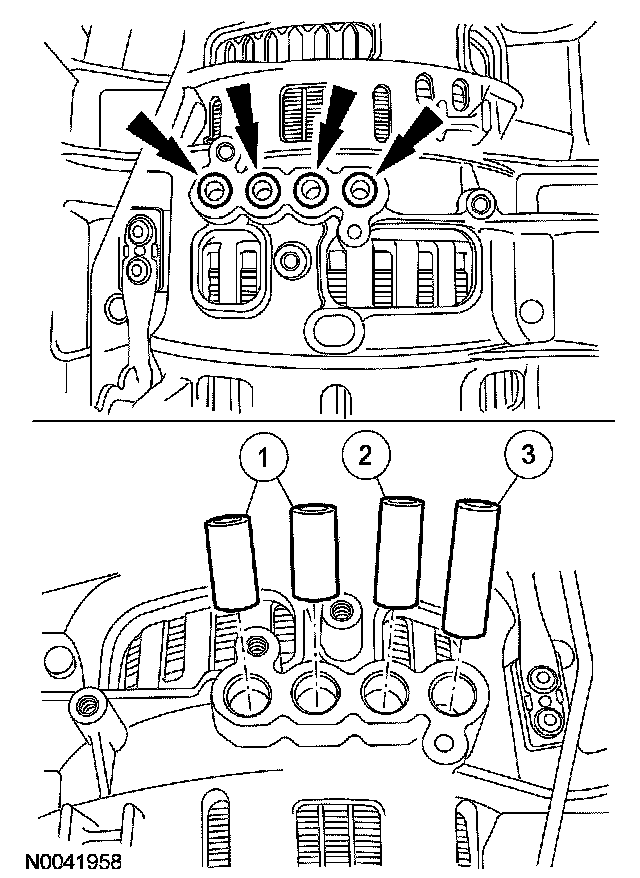 1
2
3
N0041958