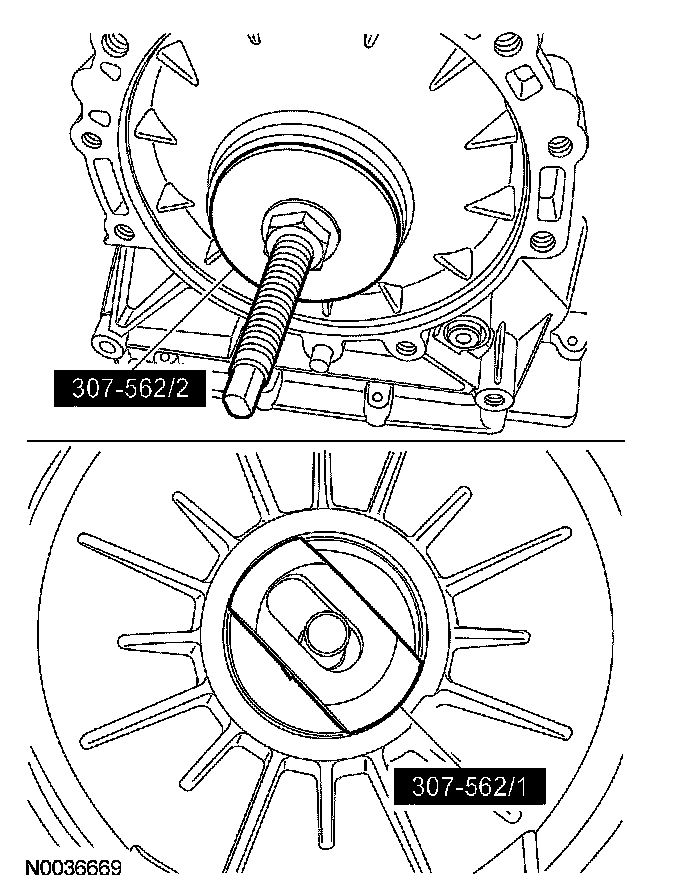 307-562/2

307-562/1

N0036669