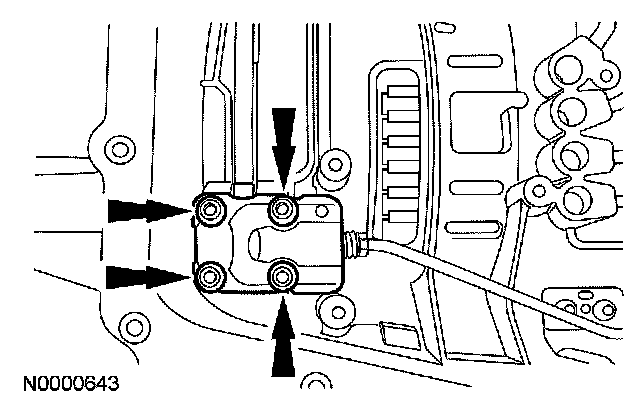 N0000643