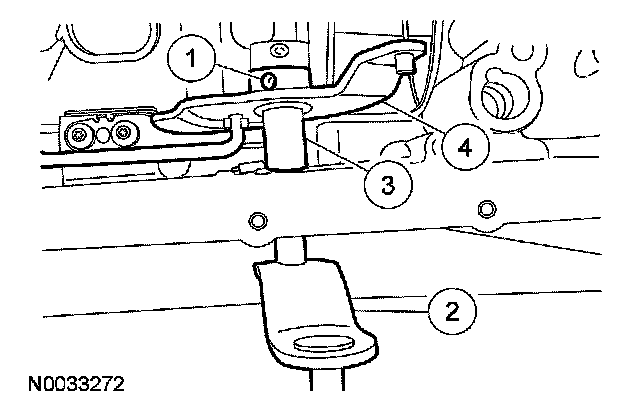 1
4
3
2
N0033272