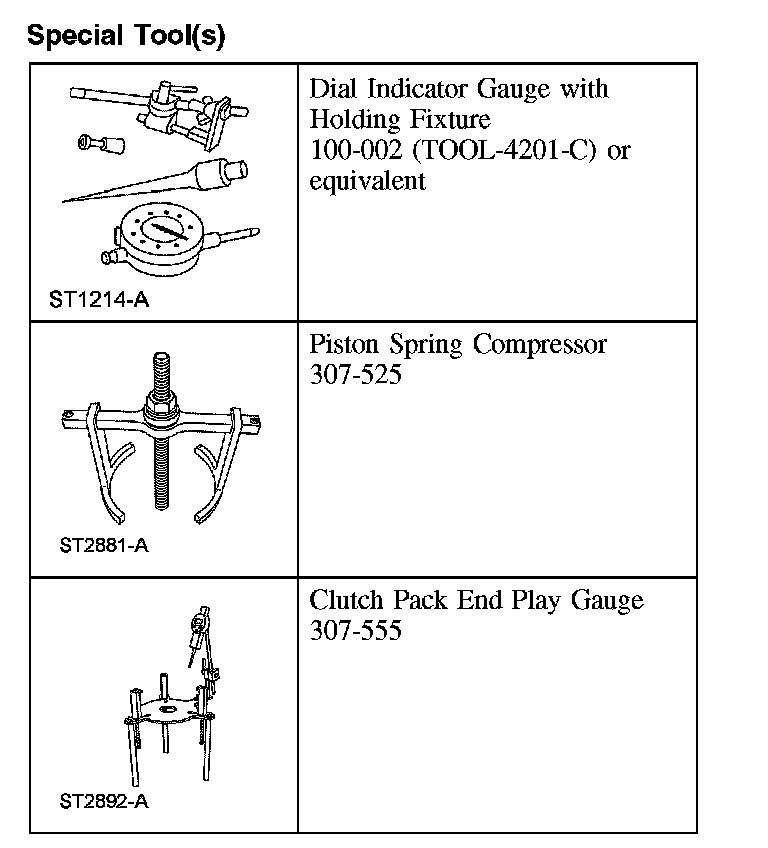 Special Tool(s)

| | |
|---|---|
| ST1214-A | Dial Indicator Gauge with Holding Fixture 100-002 (TOOL-4201-C) or equivalent |
| ST2881-A | Piston Spring Compressor 307-525 |
| ST2892-A | Clutch Pack End Play Gauge 307-555 |