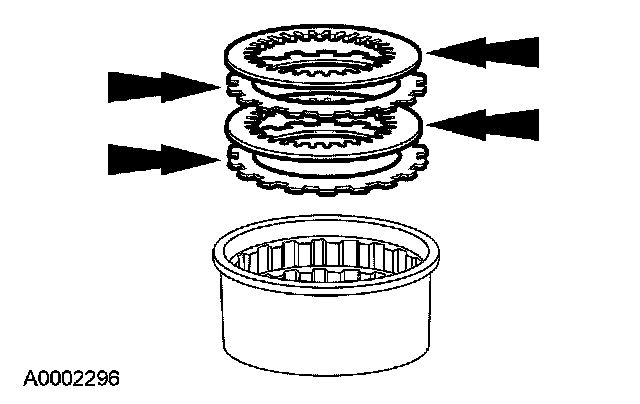 A0002296