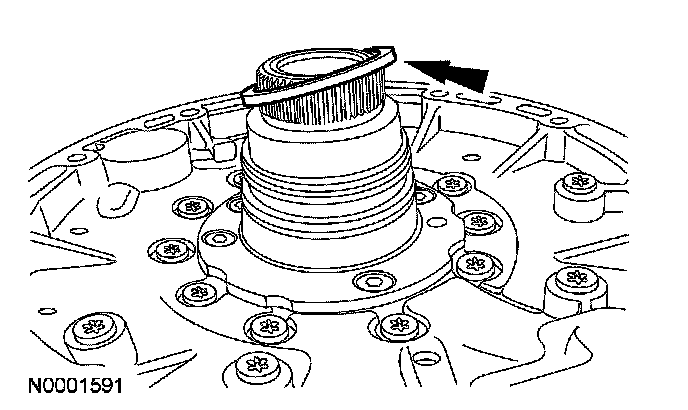 N0001591