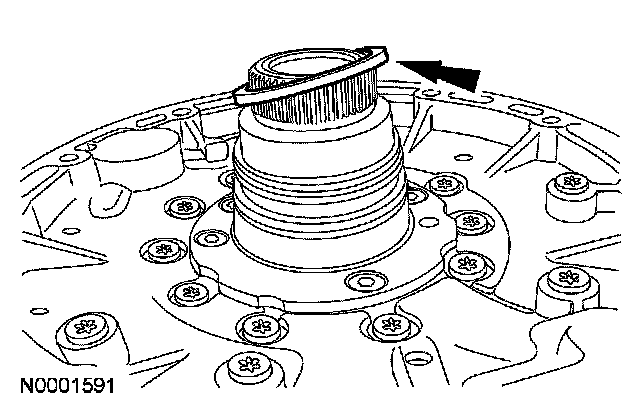 N0001591