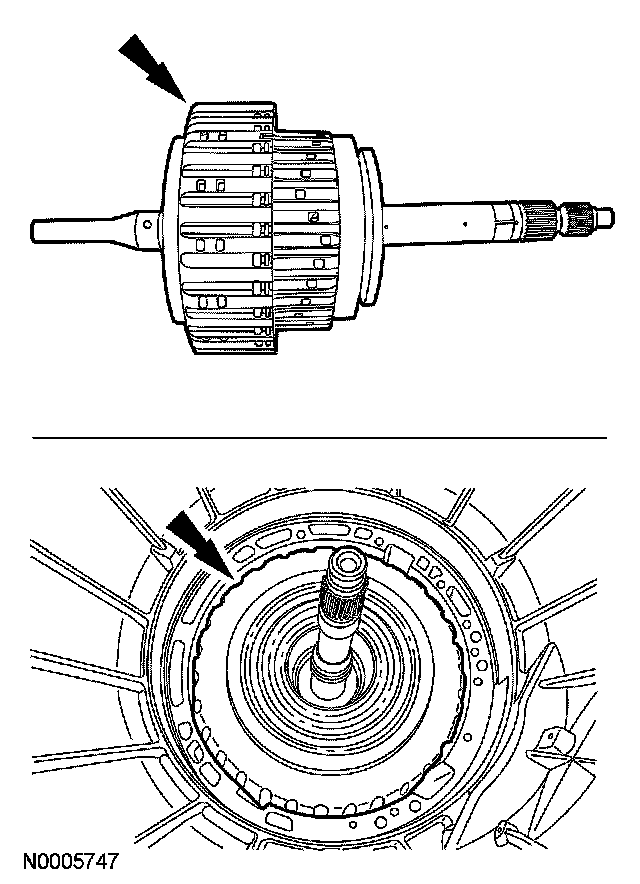 N0005747