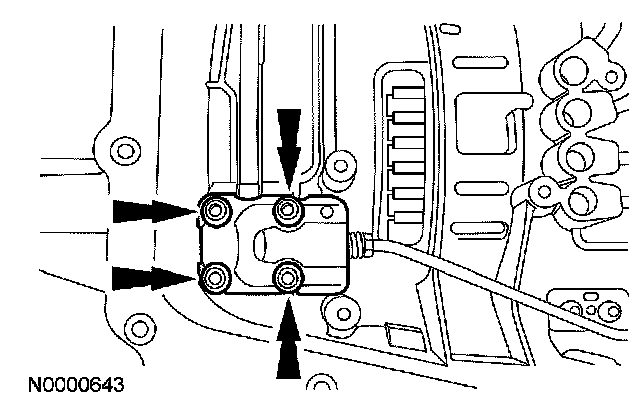 N0000643