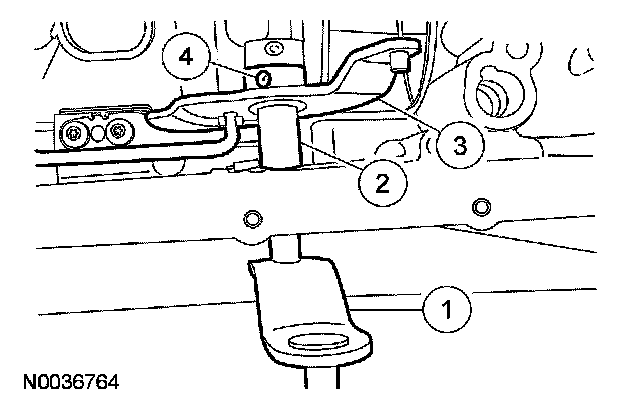 4

3

2

1

N0036764