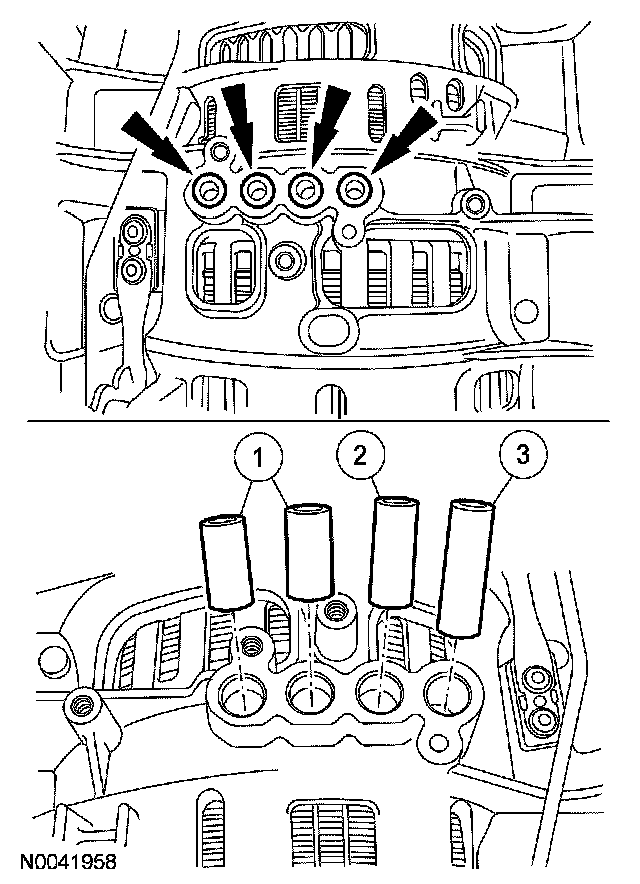 1
2
3
N0041958