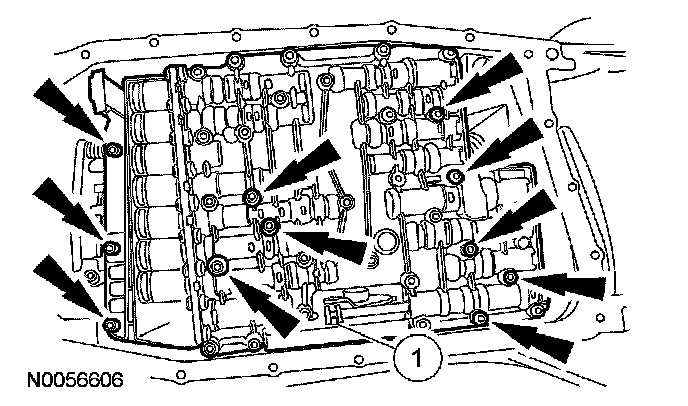 1

N0056606