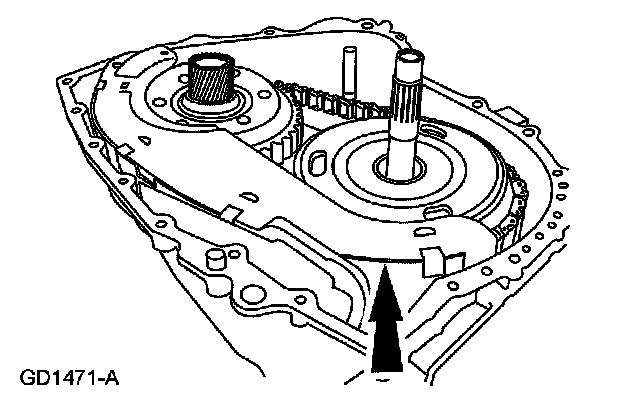 GD1471-A