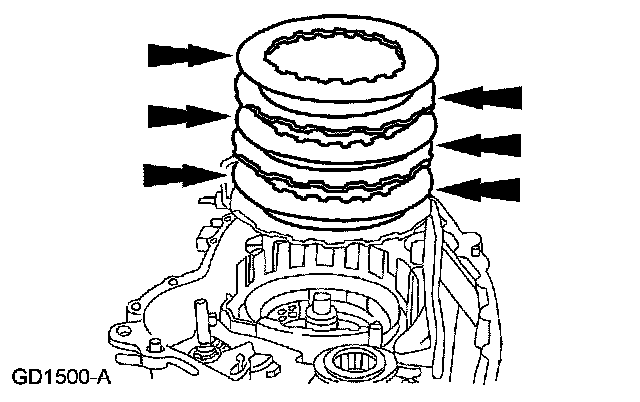 GD1500-A