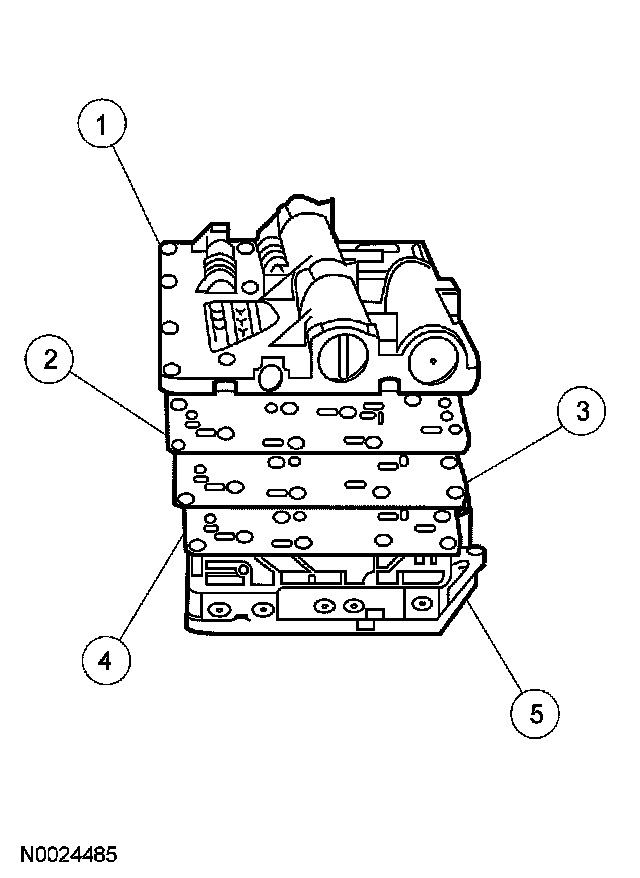 1
2
3
4
5
N0024485