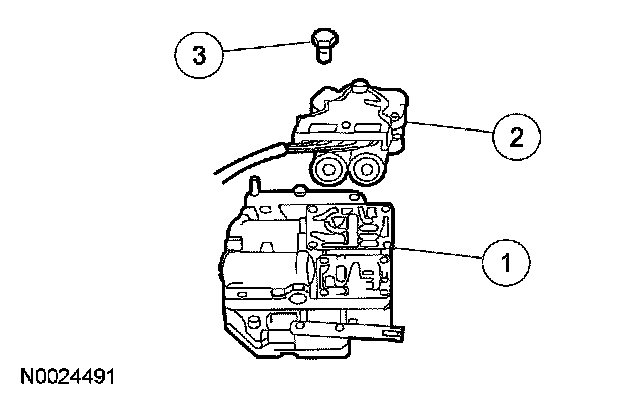 3

2

1

N0024491