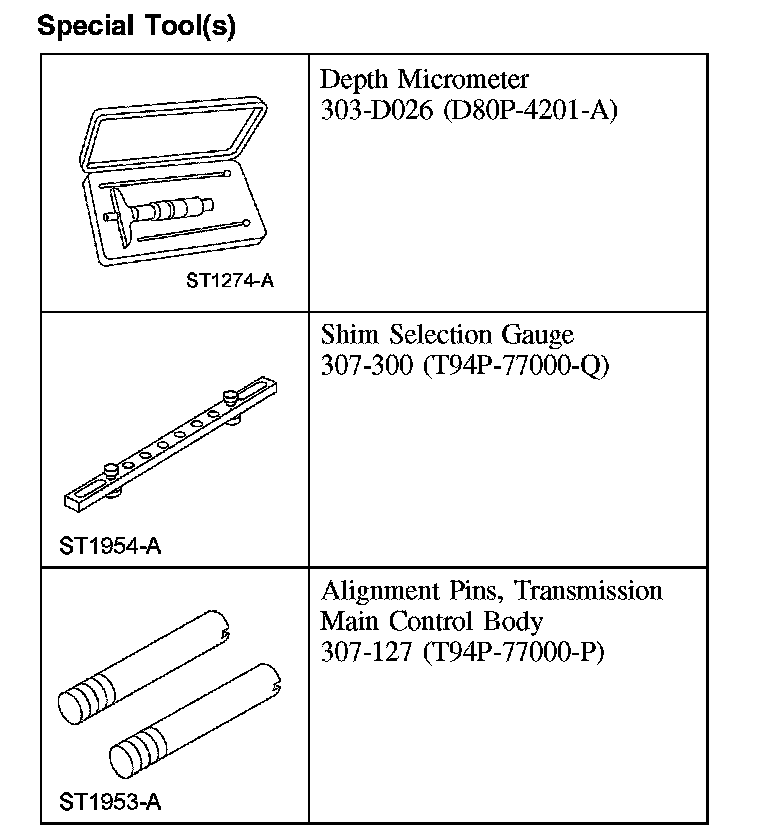 Special Tool(s)

| | |
|---|---|
| ST1274-A | Depth Micrometer 303-D026 (D80P-4201-A) |
| ST1954-A | Shim Selection Gauge 307-300 (T94P-77000-Q) |
| ST1953-A | Alignment Pins, Transmission Main Control Body 307-127 (T94P-77000-P) |