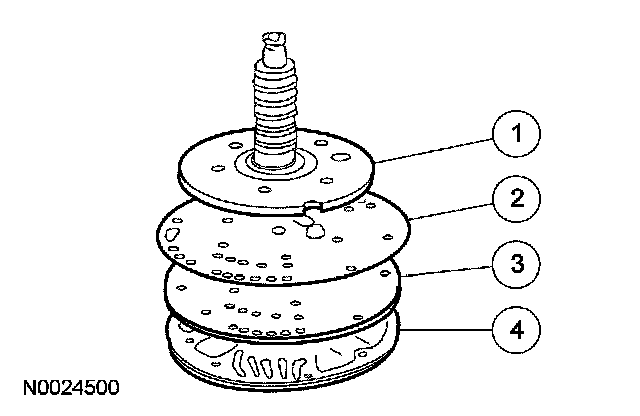 1
2
3
4
N0024500