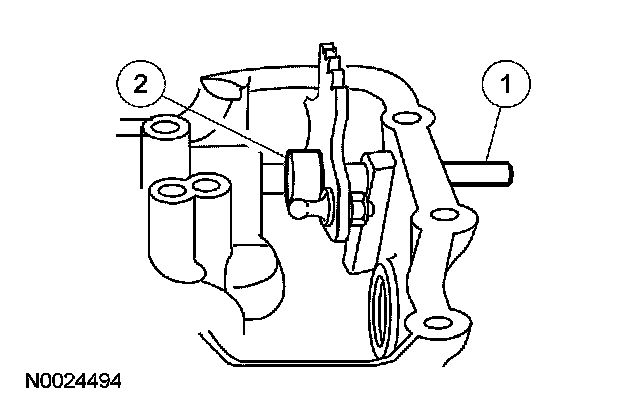 2
1
N0024494