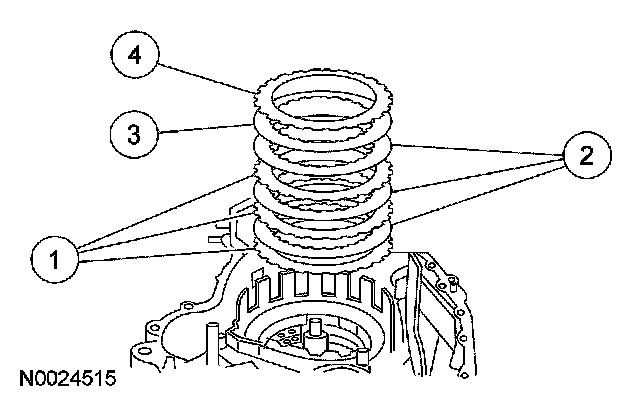 4
3
2
1
N0024515