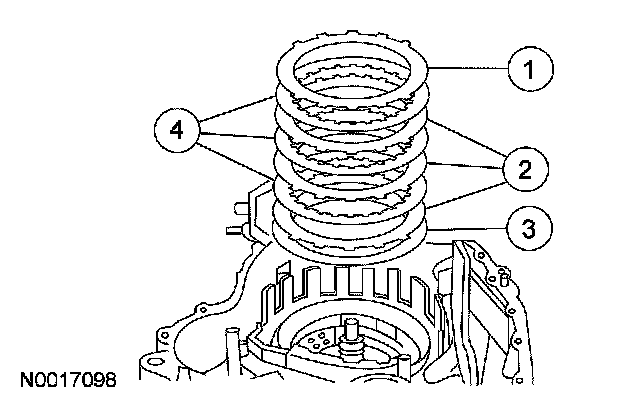 1
4
2
3
N0017098