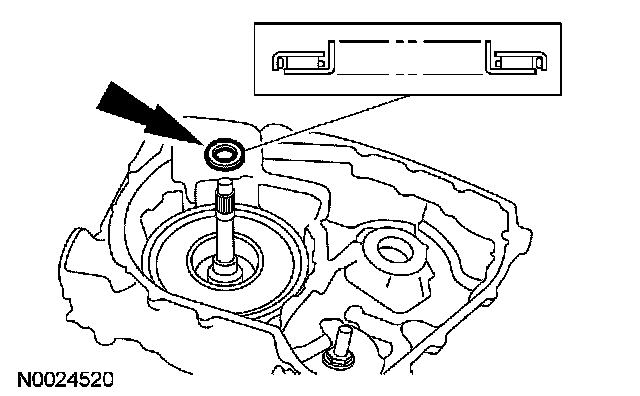 N0024520