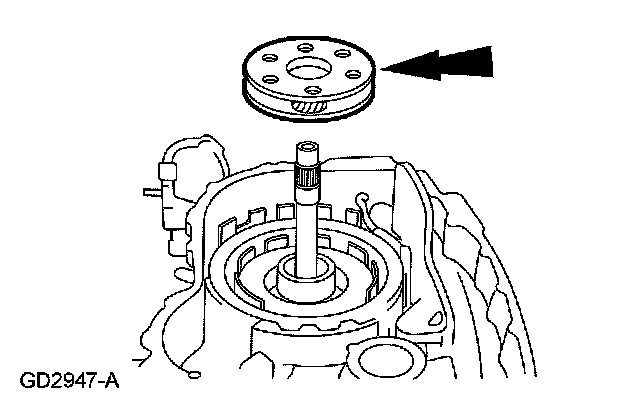 GD2947-A