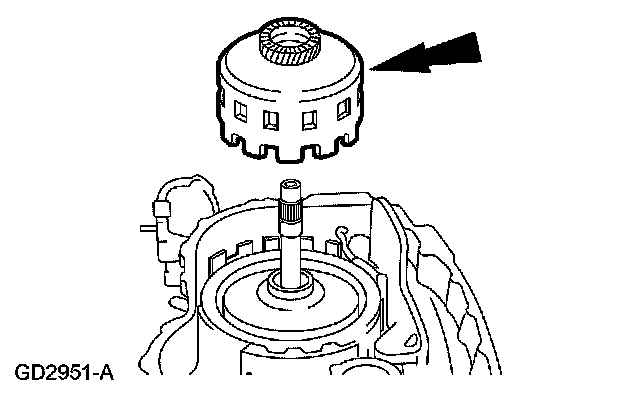 GD2951-A