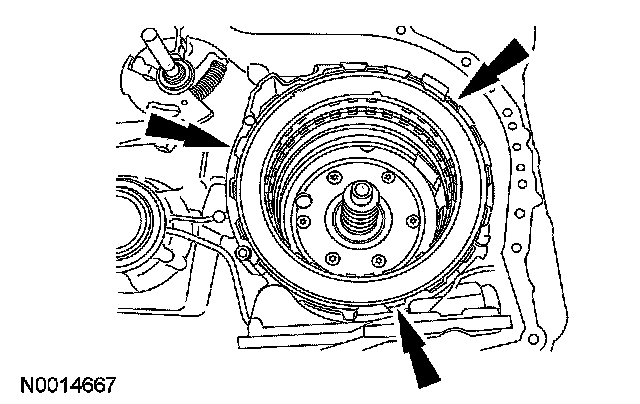 N0014667