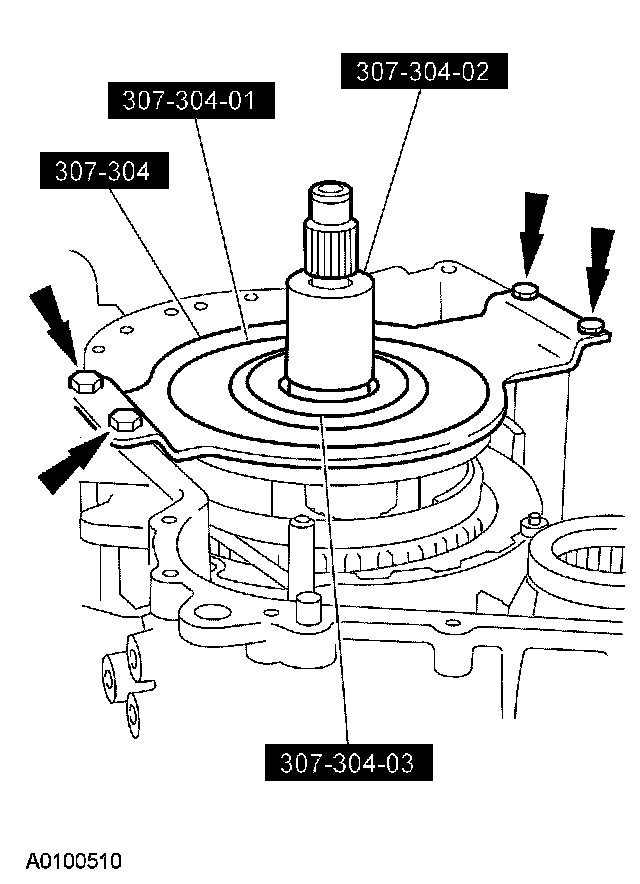 307-304-02

307-304-01

307-304

307-304-03

A0100510