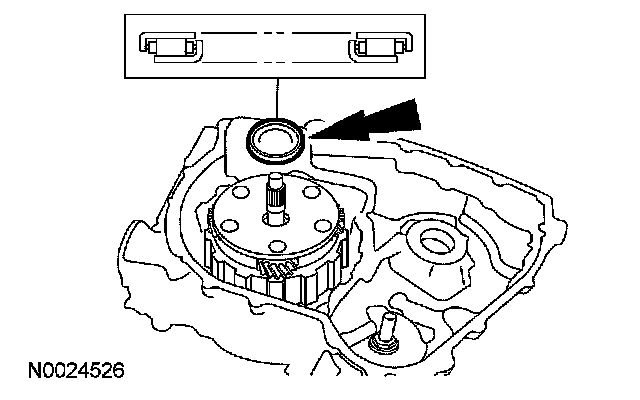 N0024526