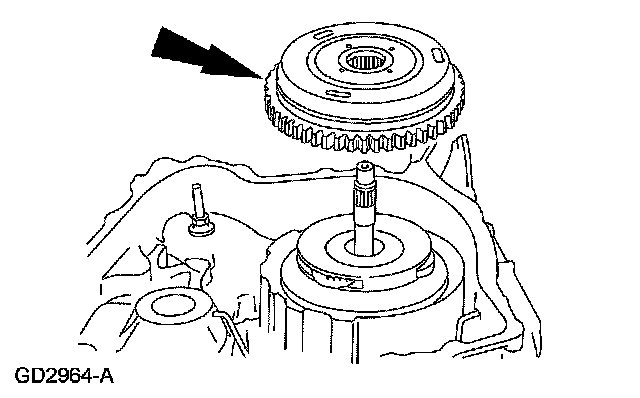 GD2964-A