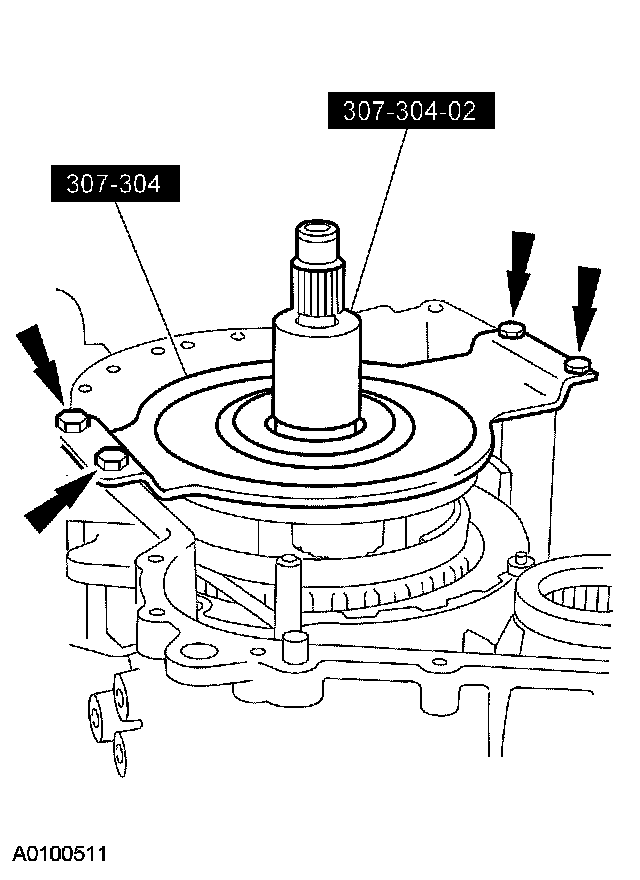 307-304-02

307-304

A0100511