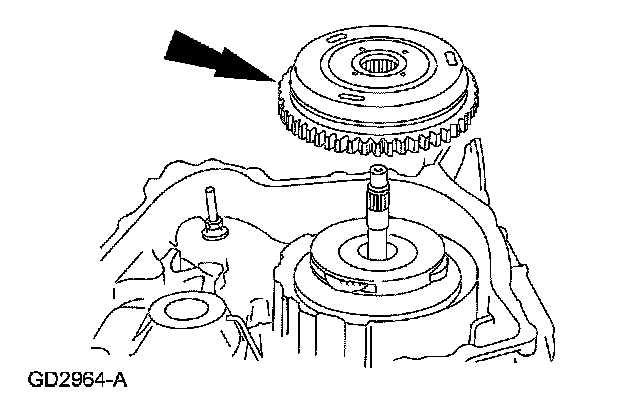 GD2964-A