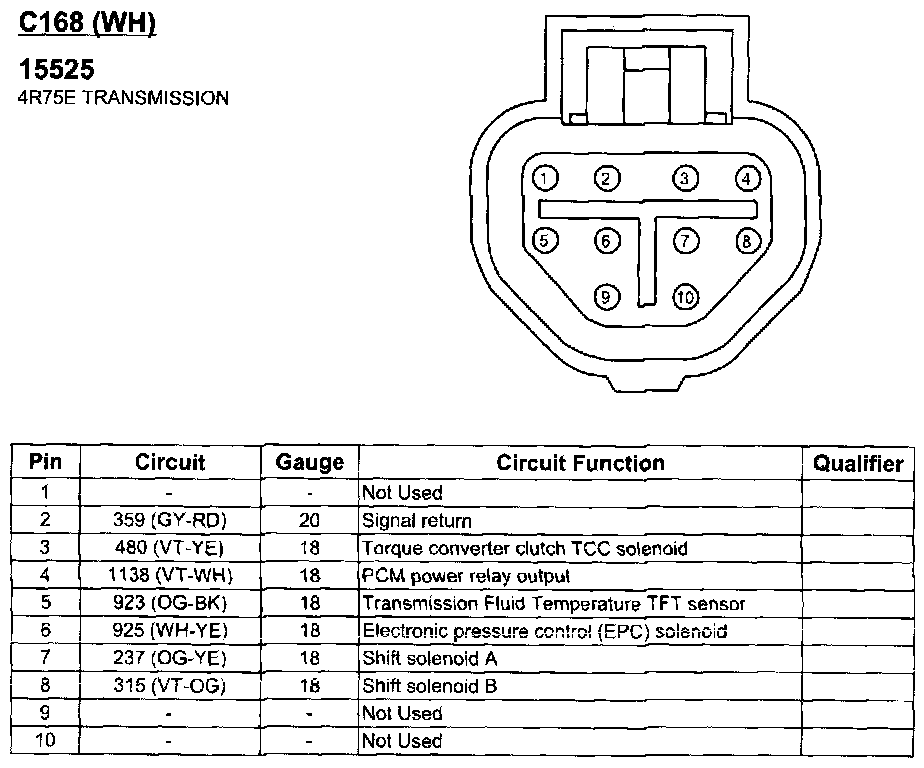 C168 (WH)

15525
4R75E TRANSMISSION

1 2 3 4
5 6 7 8
9 10

| Pin | Circuit | Gauge | Circuit Function | Qualifier |
|---|---|---|---|---|
| 1 | - | - | Not Used | |
| 2 | 359 (GY-RD) | 20 | Signal return | |
| 3 | 480 (VT-YE) | 18 | Torque converter clutch TCC solenoid | |
| 4 | 1138 (VT-WH) | 18 | PCM power relay output | |
| 5 | 923 (OG-BK) | 18 | Transmission Fluid Temperature TFT sensor | |
| 6 | 925 (WH-YE) | 18 | Electronic pressure control (EPC) solenoid | |
| 7 | 237 (OG-YE) | 18 | Shift solenoid A | |
| 8 | 315 (VT-OG) | 18 | Shift solenoid B | |
| 9 | - | - | Not Used | |
| 10 | - | - | Not Used | |