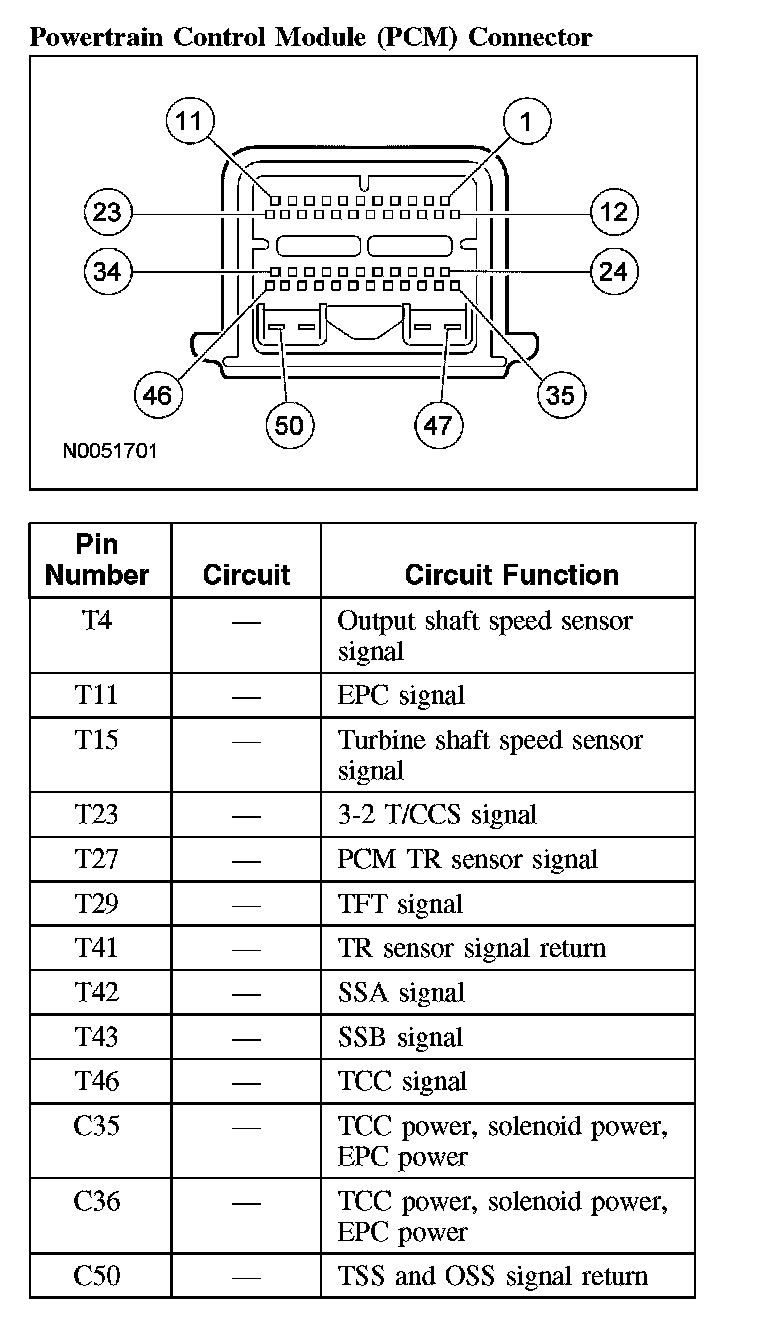 Powertrain Control Module (PCM) Connector

11
1
23
12
34
24
46
35
50
47
N0051701

| Pin Number | Circuit | Circuit Function |
|---|---|---|
| T4 | — | Output shaft speed sensor signal |
| T11 | — | EPC signal |
| T15 | — | Turbine shaft speed sensor signal |
| T23 | — | 3-2 T/CCS signal |
| T27 | — | PCM TR sensor signal |
| T29 | — | TFT signal |
| T41 | — | TR sensor signal return |
| T42 | — | SSA signal |
| T43 | — | SSB signal |
| T46 | — | TCC signal |
| C35 | — | TCC power, solenoid power, EPC power |
| C36 | — | TCC power, solenoid power, EPC power |
| C50 | — | TSS and OSS signal return |