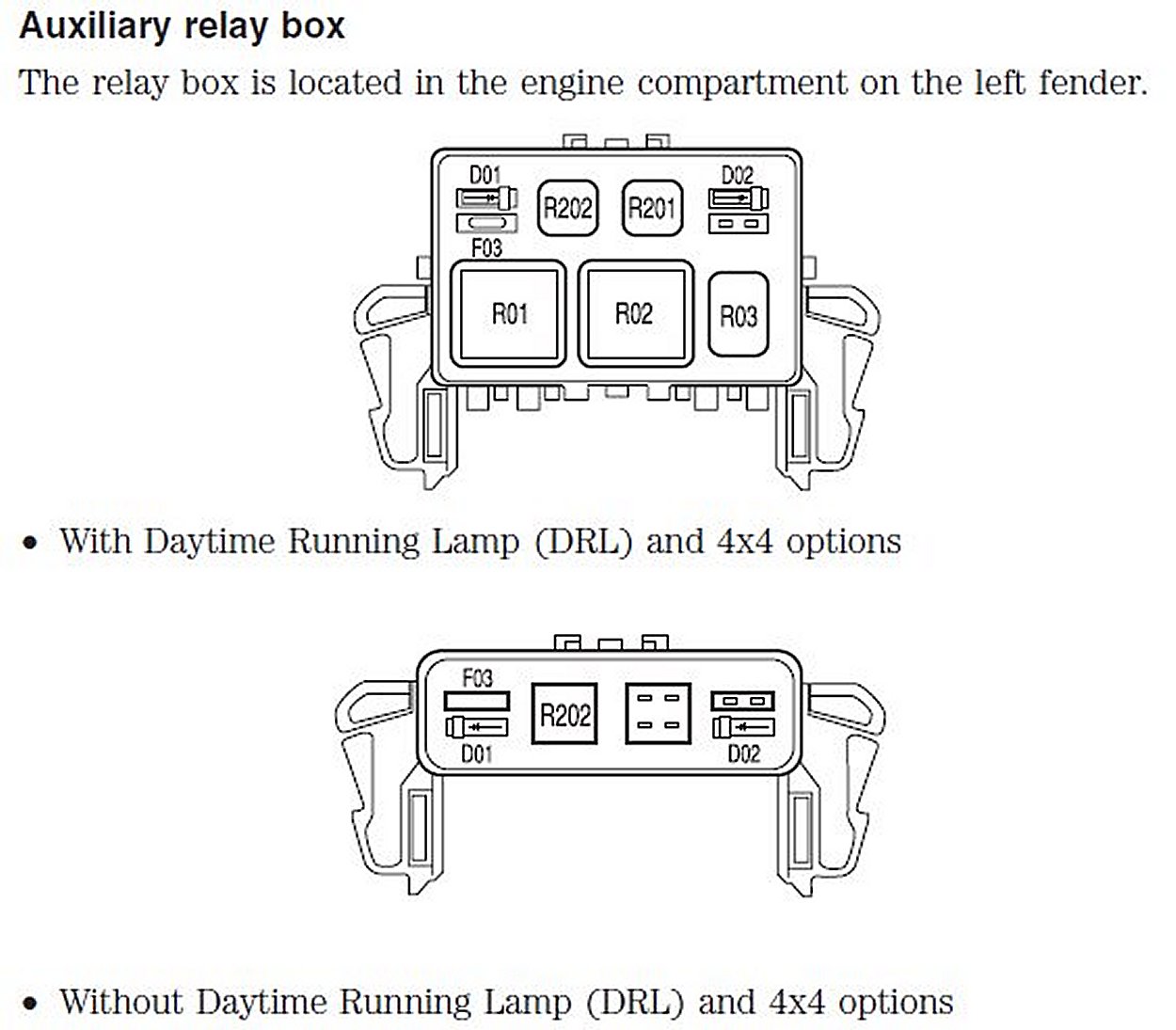 Auxiliary relay box

The relay box is located in the engine compartment on the left fender.

D01
R202
R201
D02
F03
R01
R02
R03

• With Daytime Running Lamp (DRL) and 4x4 options

F03
R202
D01
D02

• Without Daytime Running Lamp (DRL) and 4x4 options