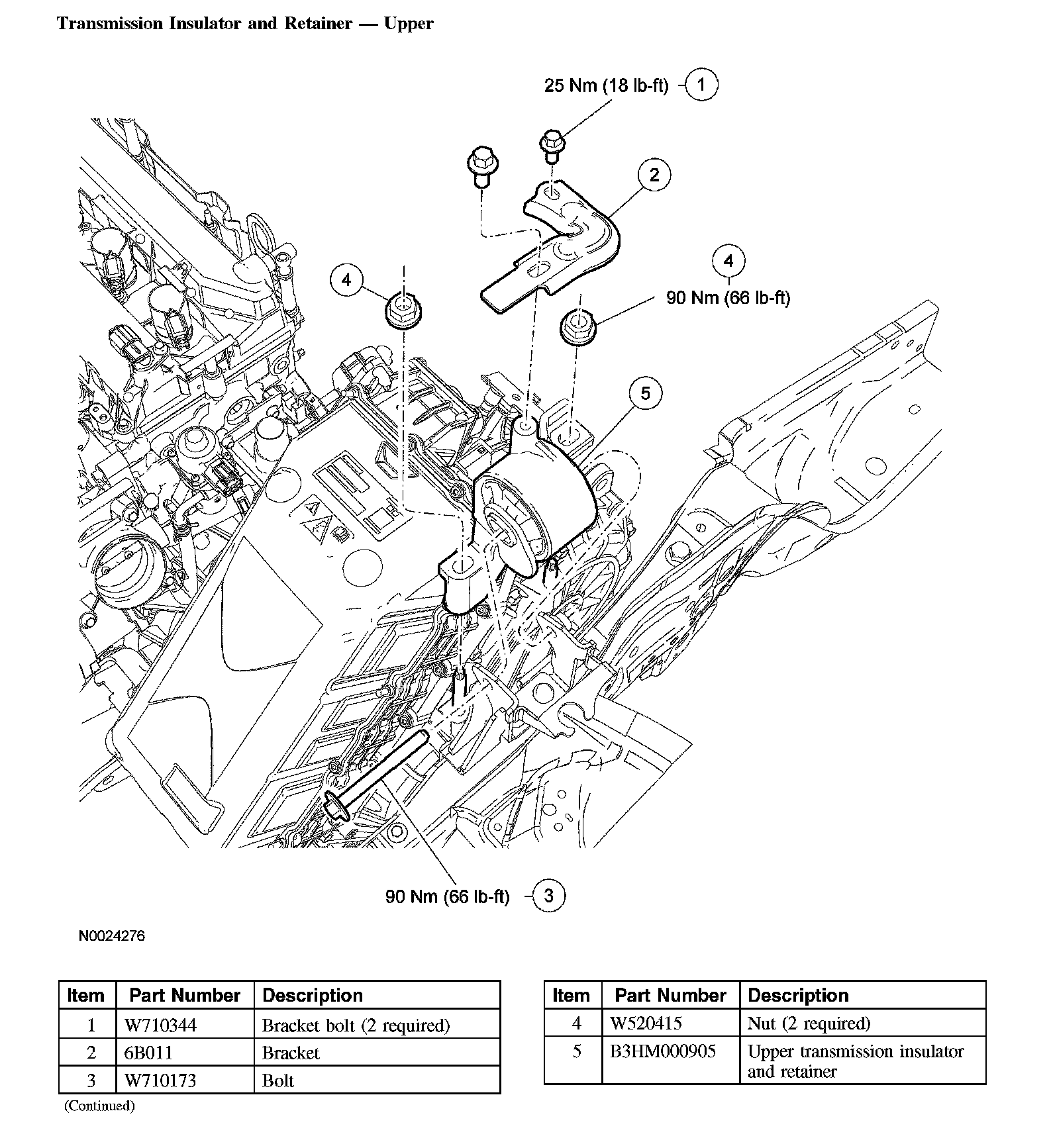 Transmission Insulator and Retainer — Upper

25 Nm (18 lb-ft) 1

2

4

4

90 Nm (66 lb-ft)

5

90 Nm (66 lb-ft) 3

N0024276

| Item | Part Number | Description |
|---|---|---|
| 1 | W710344 | Bracket bolt (2 required) |
| 2 | 6B011 | Bracket |
| 3 | W710173 | Bolt |

(Continued)

| Item | Part Number | Description |
|---|---|---|
| 4 | W520415 | Nut (2 required) |
| 5 | B3HM000905 | Upper transmission insulator and retainer |