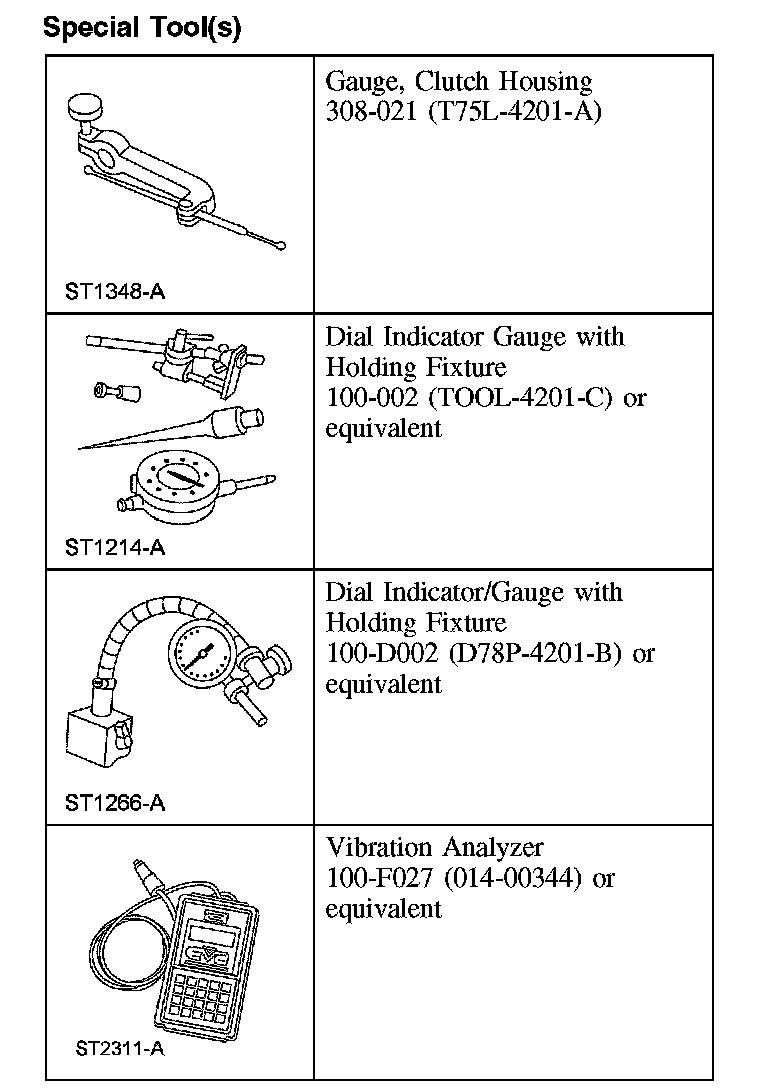 **Special Tool(s)**

| | |
|---|---|
| ST1348-A | Gauge, Clutch Housing 308-021 (T75L-4201-A) |
| ST1214-A | Dial Indicator Gauge with Holding Fixture 100-002 (TOOL-4201-C) or equivalent |
| ST1266-A | Dial Indicator/Gauge with Holding Fixture 100-D002 (D78P-4201-B) or equivalent |
| ST2311-A | Vibration Analyzer 100-F027 (014-00344) or equivalent |