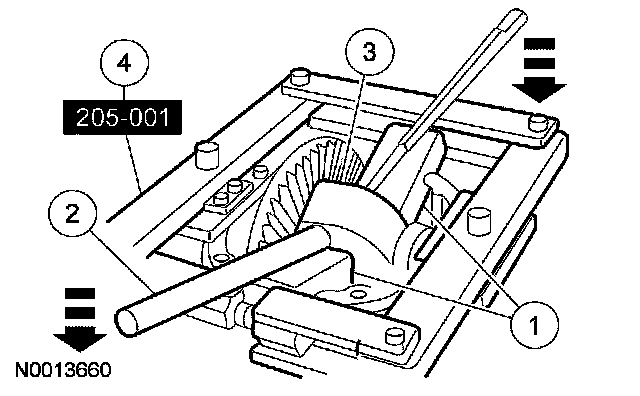 4
205-001
3
2
1
N0013660