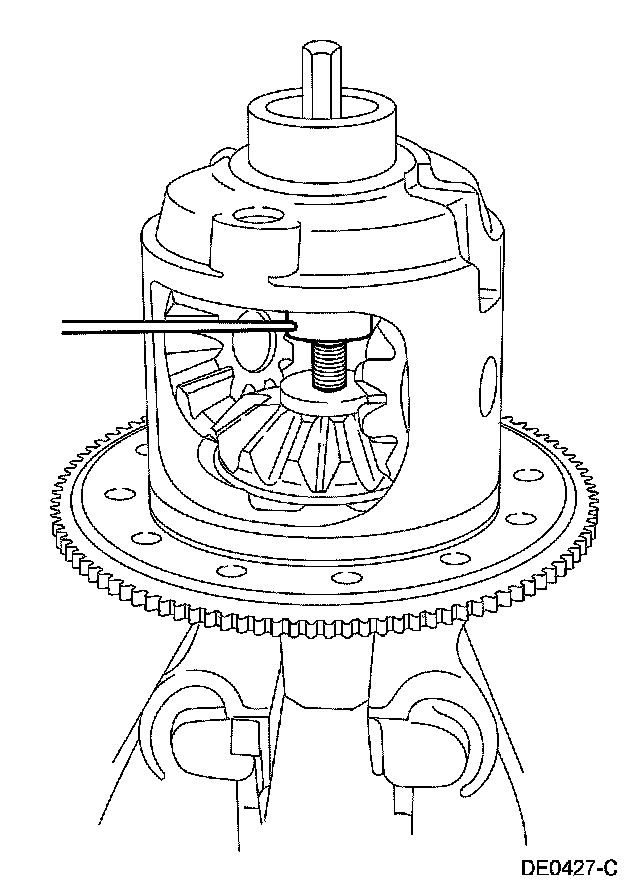 DE0427-C