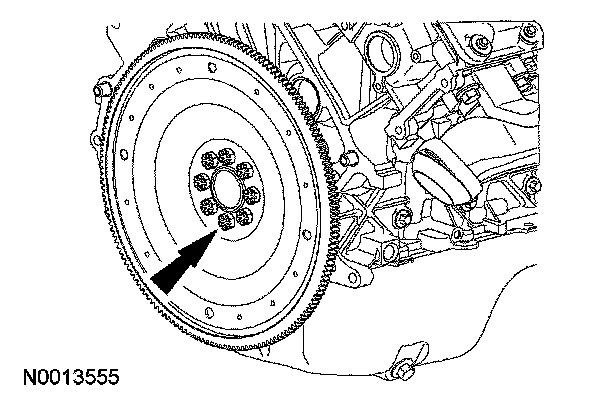 N0013555