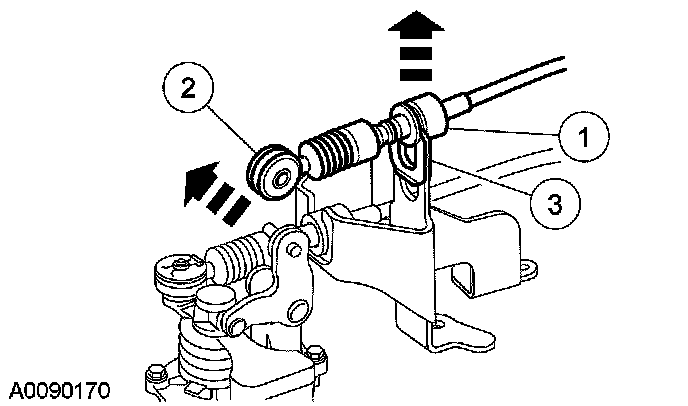 2
1
3
A0090170