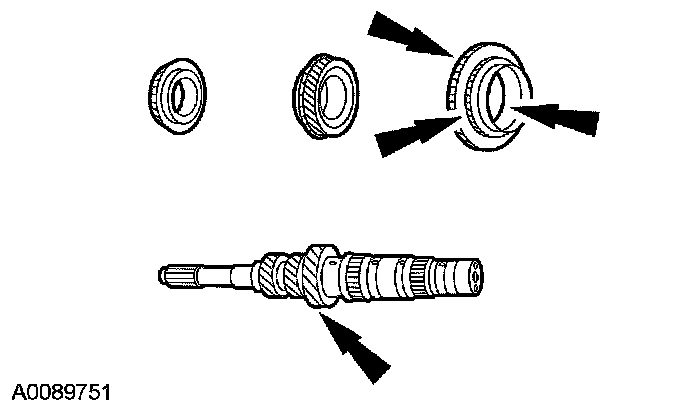 A0089751