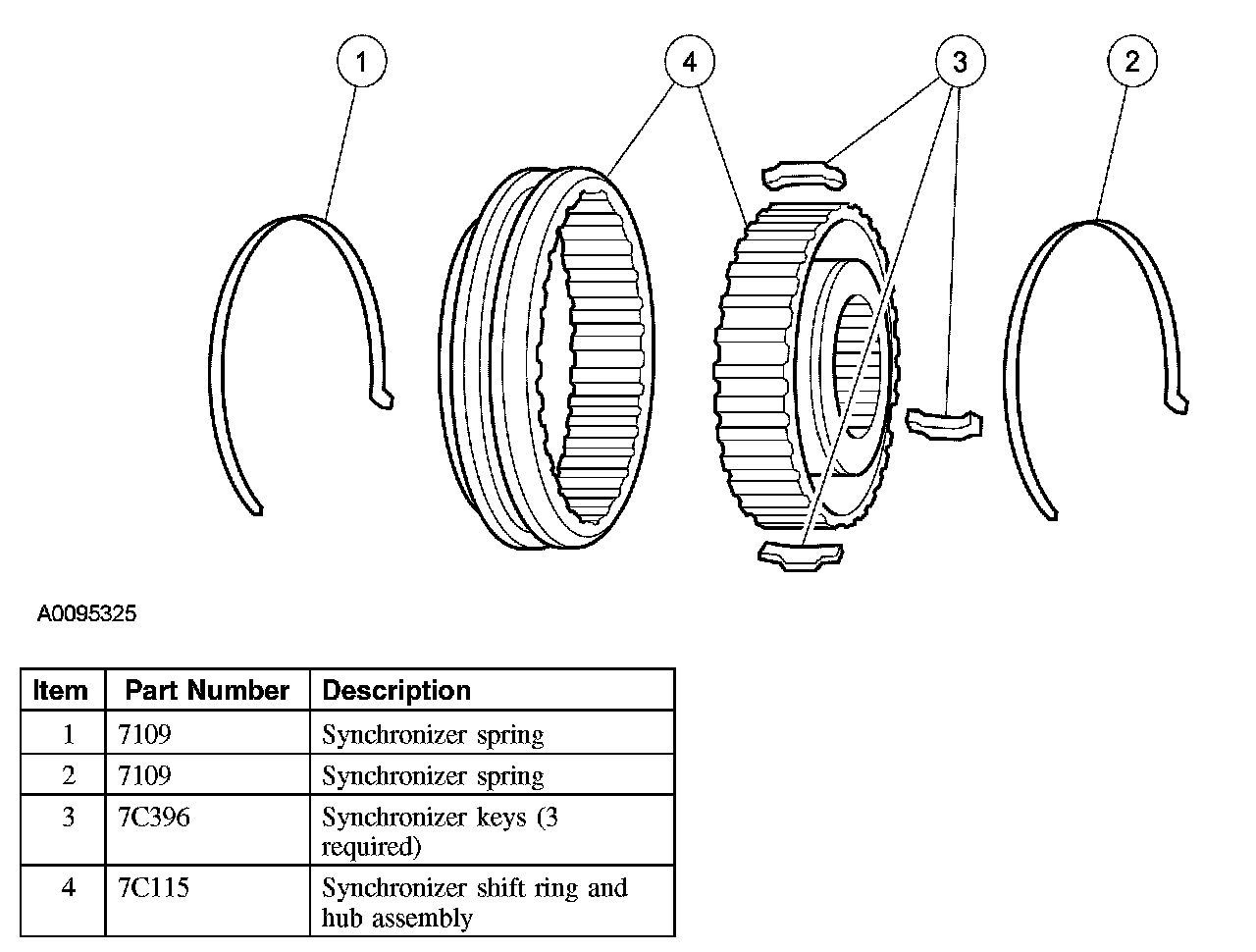 1

4

3

2

A0095325

| Item | Part Number | Description |
|---|---|---|
| 1 | 7109 | Synchronizer spring |
| 2 | 7109 | Synchronizer spring |
| 3 | 7C396 | Synchronizer keys (3 required) |
| 4 | 7C115 | Synchronizer shift ring and hub assembly |