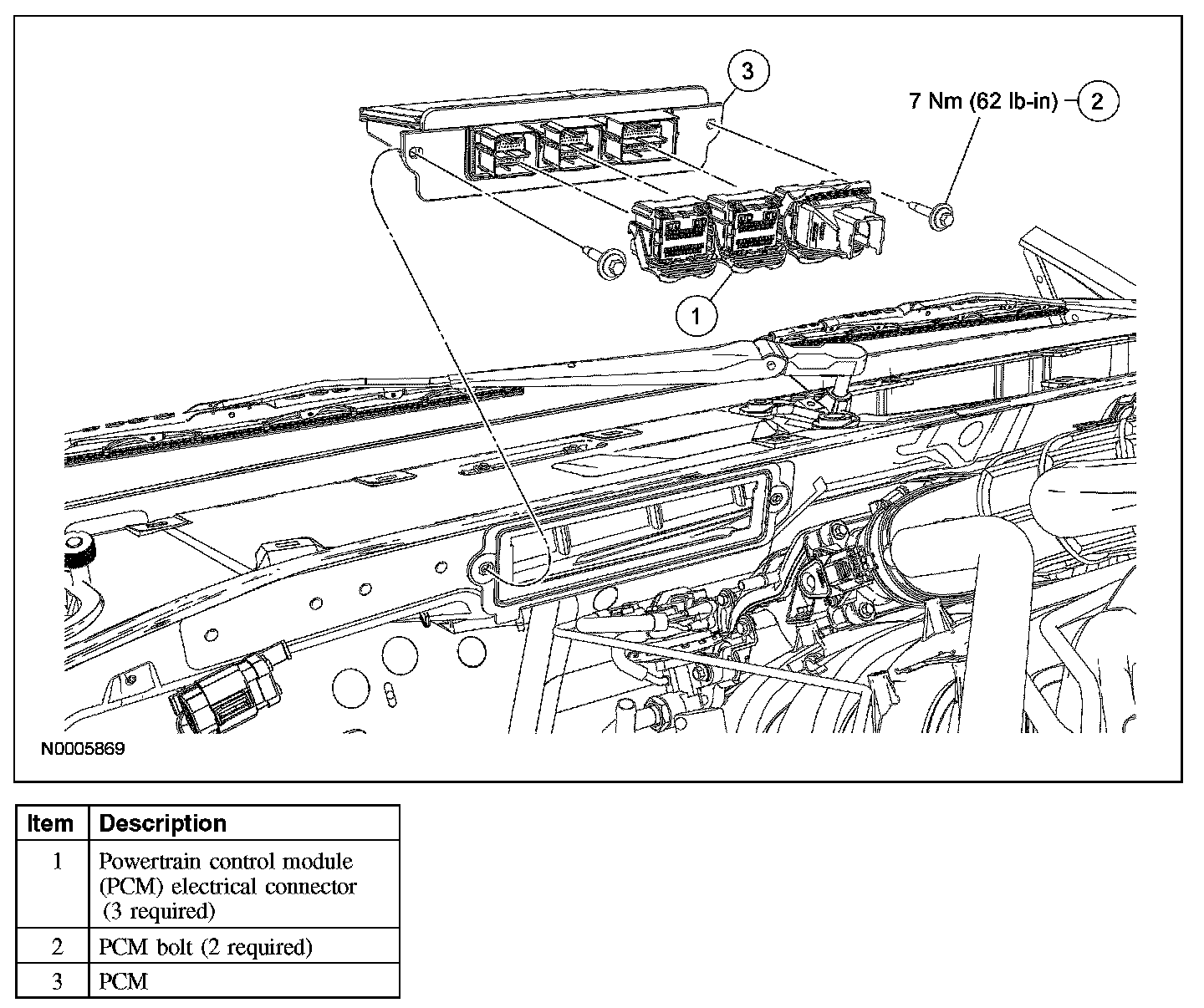 3

7 Nm (62 lb-in) 2

1

N0005869

| Item | Description |
|---|---|
| 1 | Powertrain control module (PCM) electrical connector (3 required) |
| 2 | PCM bolt (2 required) |
| 3 | PCM |